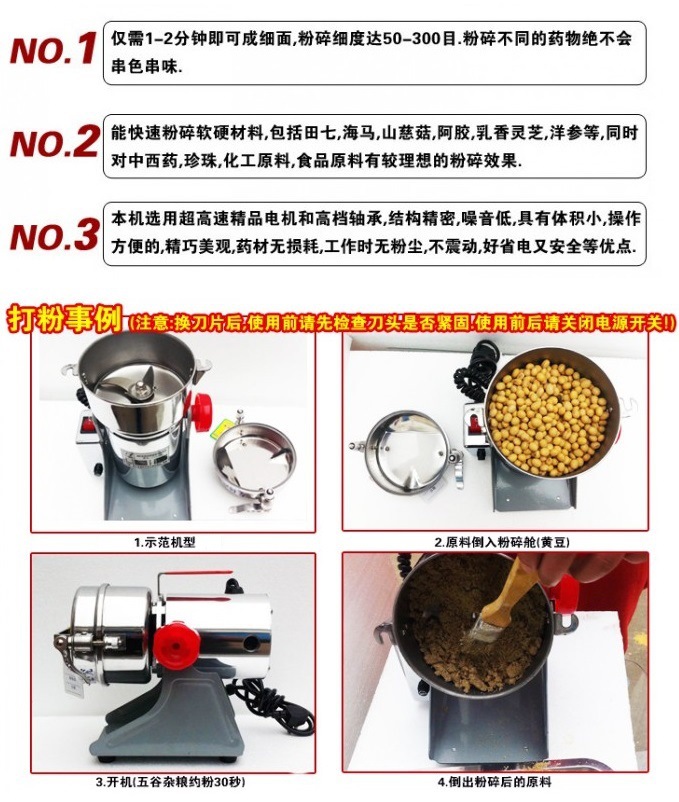 NO.1 仅需1-2分钟即可成细面,粉碎细度达50-300目.粉碎不同的药物绝不会串色串味.

NO.2 能快速粉碎软硬材料,包括田七,海马,山慈菇,阿胶,乳香灵芝,洋参等,同时对中西药,珍珠,化工原料,食品原料有较理想的粉碎效果.

NO.3 本机选用超高速精品电机和高档轴承,结构精密,噪音低,具有体积小,操作方便的,精巧美观,药材无损耗,工作时无粉尘,不震动,好省电又安全等优点.

打粉事例 (注意:换刀片后,使用前请先检查刀头是否紧固,使用前后请关闭电源开关!)

1.示范机型

2.原料倒入粉碎舱(黄豆)

3.开机(五谷杂粮约粉30秒)

4.倒出粉碎后的原料